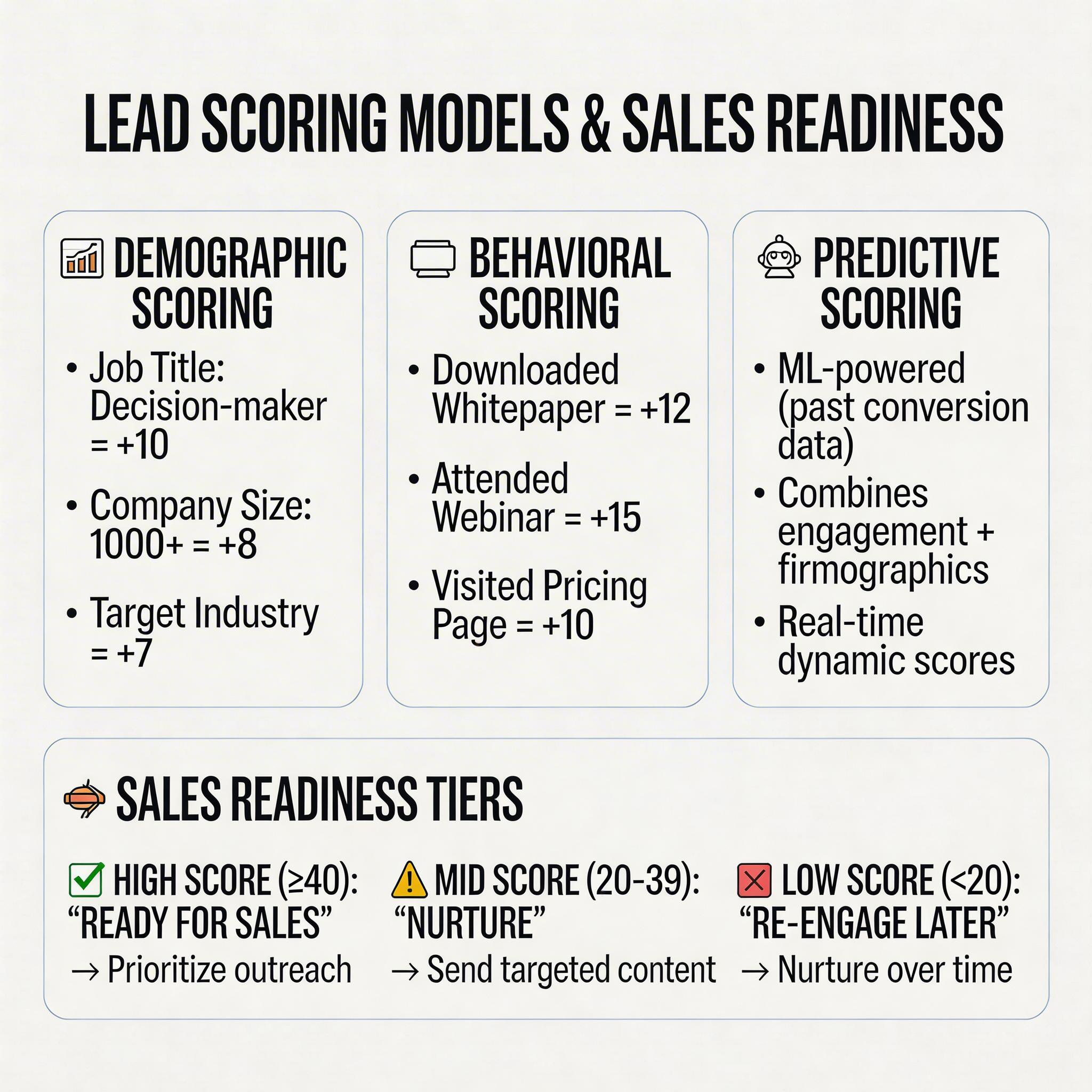 LEAD SCORING MODELS & SALES READINESS

DEMOGRAPHIC SCORING

• Job Title: Decision-maker = +10

• Company Size: 1000+ = +8

• Target Industry = +7

BEHAVIORAL SCORING

• Downloaded Whitepaper = +12

• Attended Webinar = +15

• Visited Pricing Page = +10

PREDICTIVE SCORING

• ML-powered (past conversion data)

• Combines engagement + firmographics

• Real-time dynamic scores

SALES READINESS TIERS

HIGH SCORE (≥40): “READY FOR SALES”
→ Prioritize outreach

MID SCORE (20-39): “NURTURE”
→ Send targeted content

LOW SCORE (<20): “RE-ENGAGE LATER”
→ Nurture over time